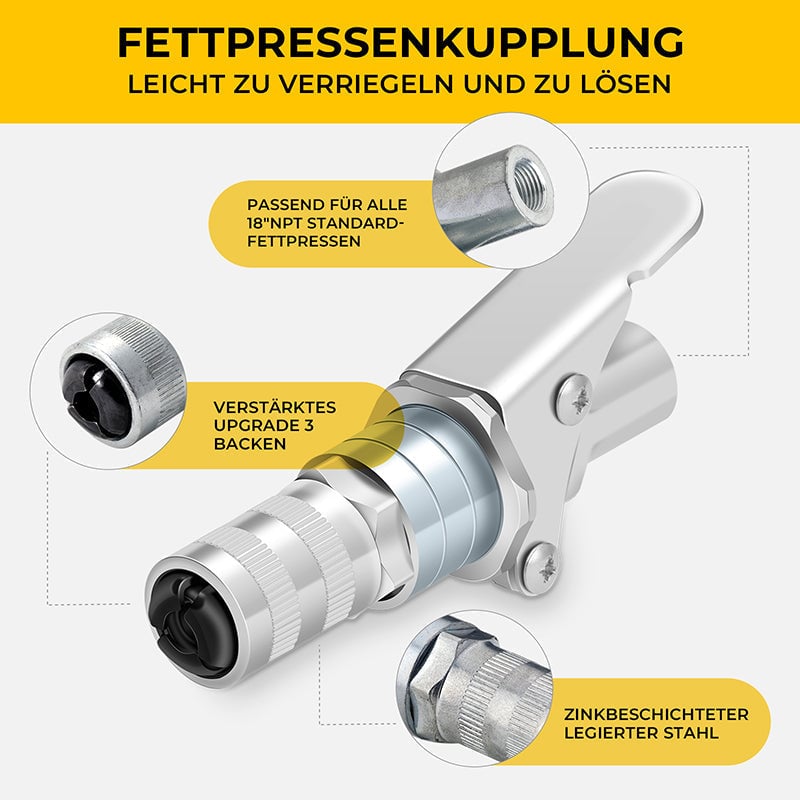 FETTPRESSENKUPPLUNG
LEICHT ZU VERRIEGELN UND ZU LÖSEN

PASSEND FÜR ALLE 18"NPT STANDARD-FETTPRESSEN

VERSTÄRKTES UPGRADE 3 BACKEN

ZINKBESCHICHTETER LEGIERTER STAHL