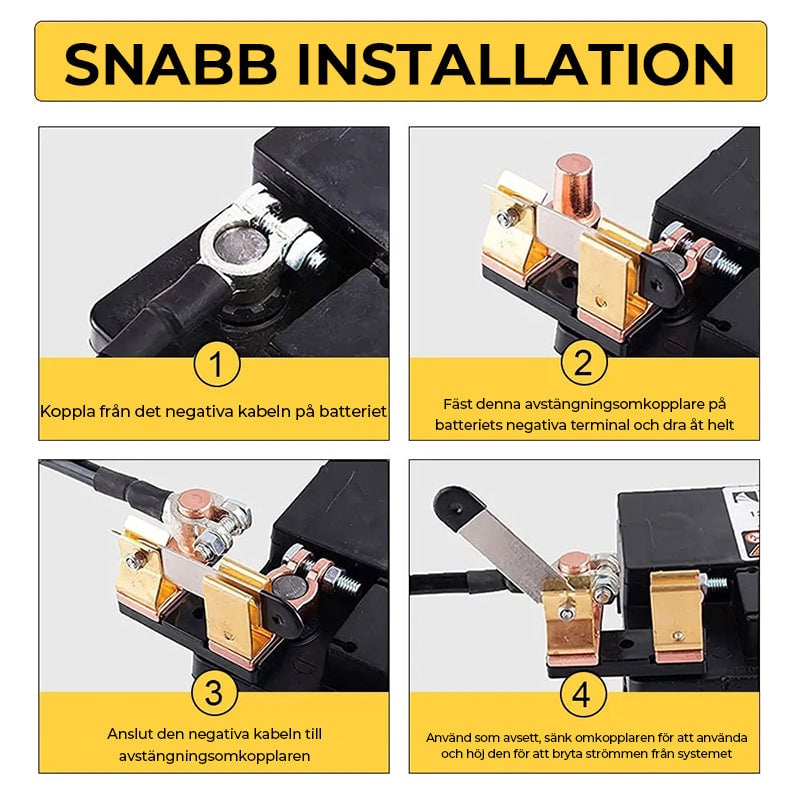 SNABB INSTALLATION

1

Koppla från det negativa kabeln på batteriet

2

Fäst denna avstängningsomkopplare på batteriets negativa terminal och dra åt helt

3

Anslut den negativa kabeln till avstängningsomkopplaren

4

Använd som avsett, sänk omkopplaren för att använda och höj den för att bryta strömmen från systemet