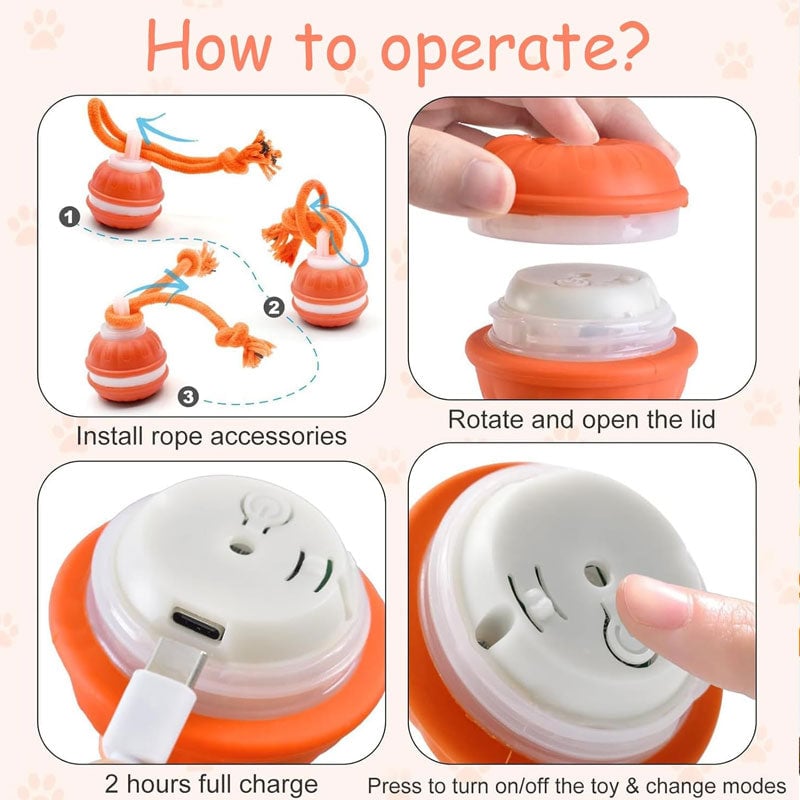 How to operate?

1

2

3

Install rope accessories

Rotate and open the lid

2 hours full charge

Press to turn on/off the toy & change modes