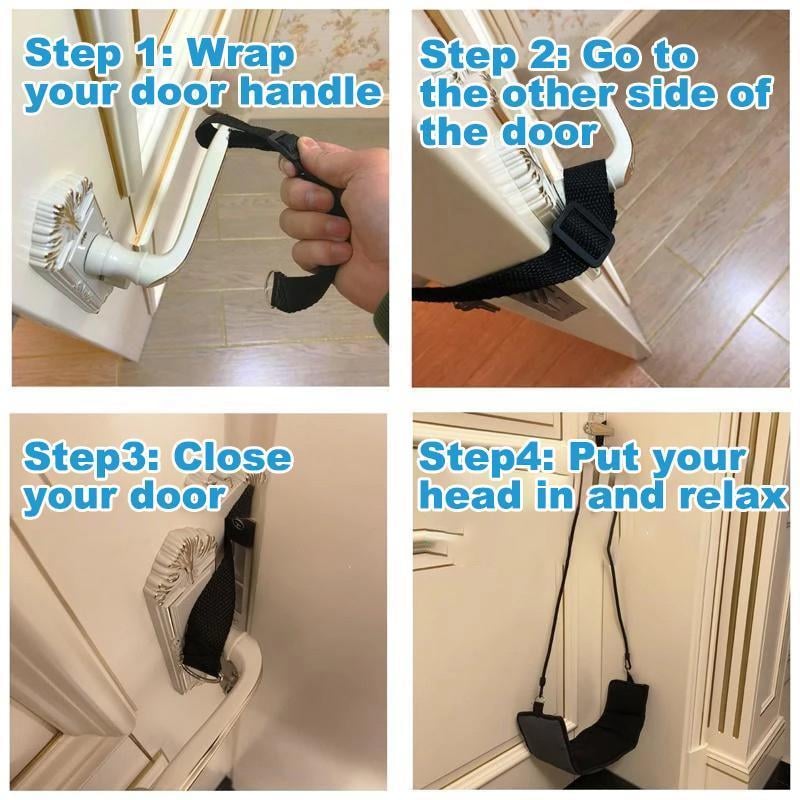 Step 1: Wrap your door handle

Step 2: Go to the other side of the door

Step3: Close your door

Step4: Put your head in and relax