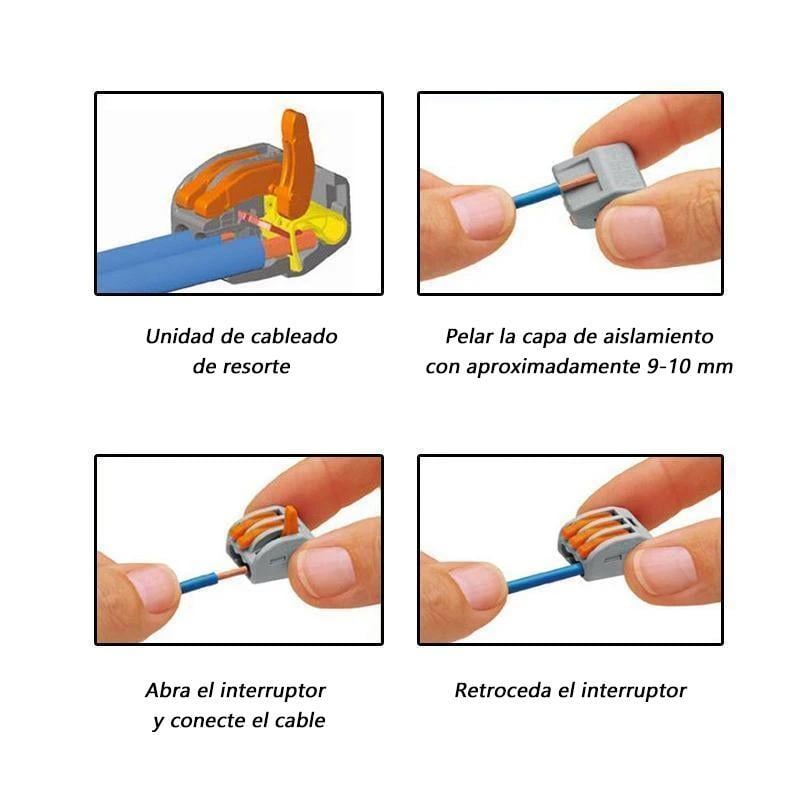 Unidad de cableado de resorte

Pelar la capa de aislamiento con aproximadamente 9-10 mm

Abra el interruptor y conecte el cable

Retroceda el interruptor