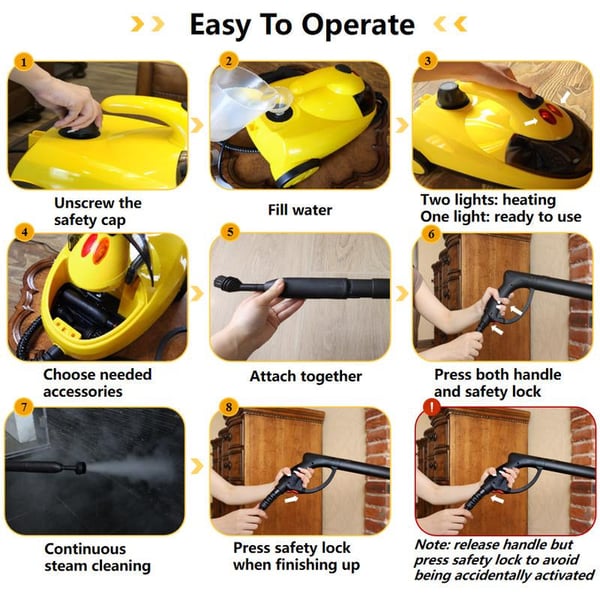 Easy To Operate

1
Unscrew the safety cap

2
Fill water

3
Two lights: heating
One light: ready to use

4
Choose needed accessories

5
Attach together

6
Press both handle and safety lock

7
Continuous steam cleaning

8
Press safety lock when finishing up

!
Note: release handle but press safety lock to avoid being accidentally activated