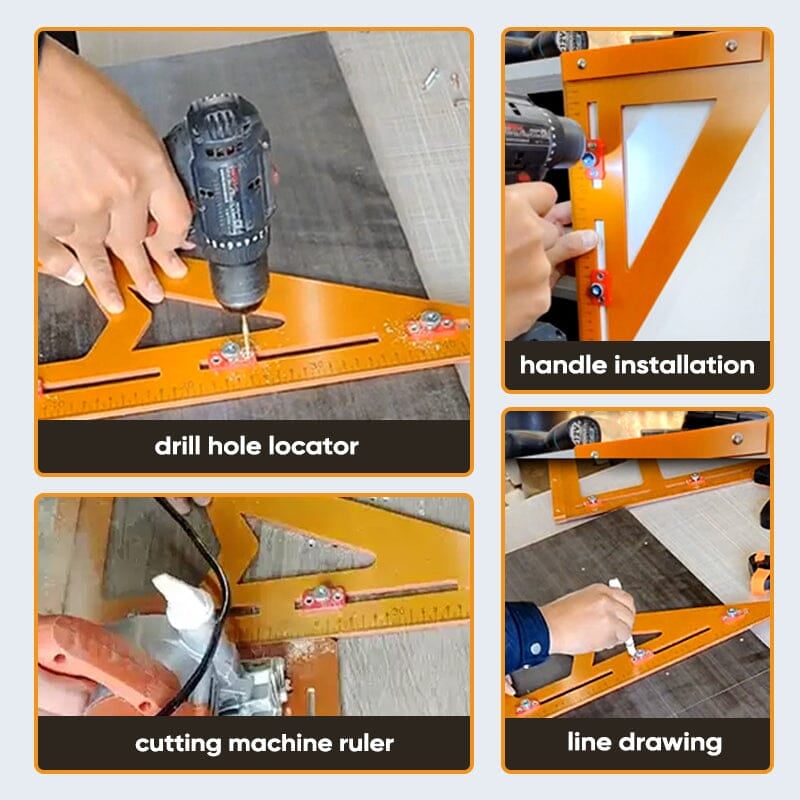 drill hole locator

handle installation

cutting machine ruler

line drawing