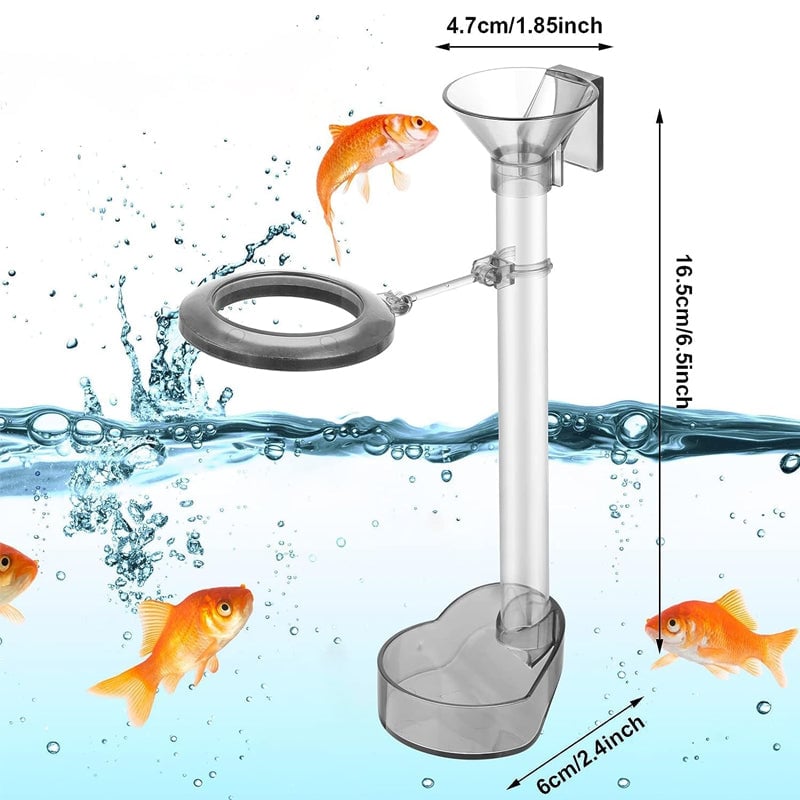 4.7cm/1.85inch

16.5cm/6.5inch

6cm/2.4inch