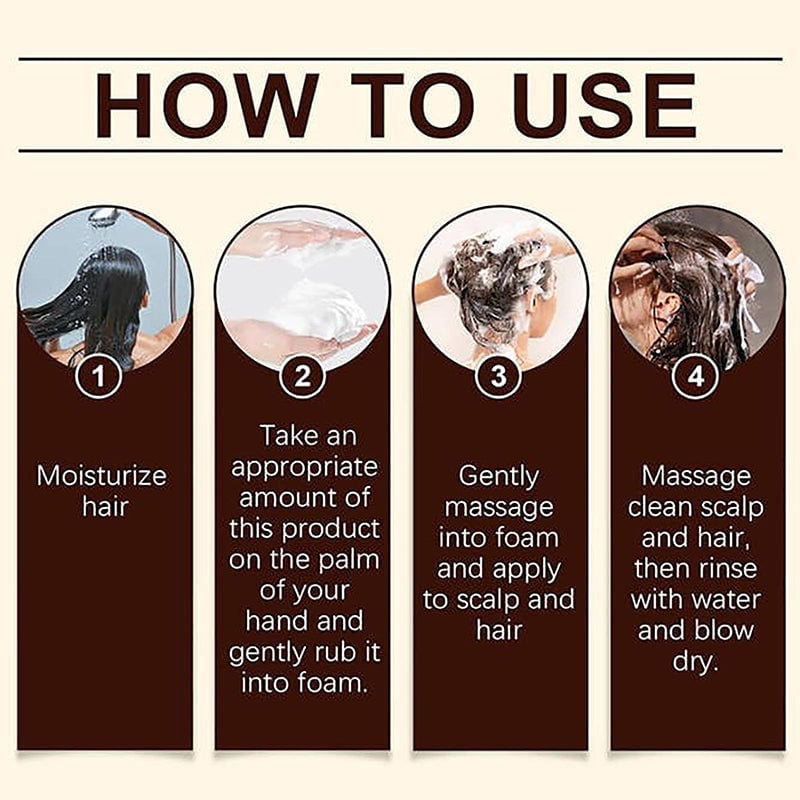 HOW TO USE

1

Moisturize hair

2

Take an appropriate amount of this product on the palm of your hand and gently rub it into foam.

3

Gently massage into foam and apply to scalp and hair

4

Massage clean scalp and hair, then rinse with water and blow dry.