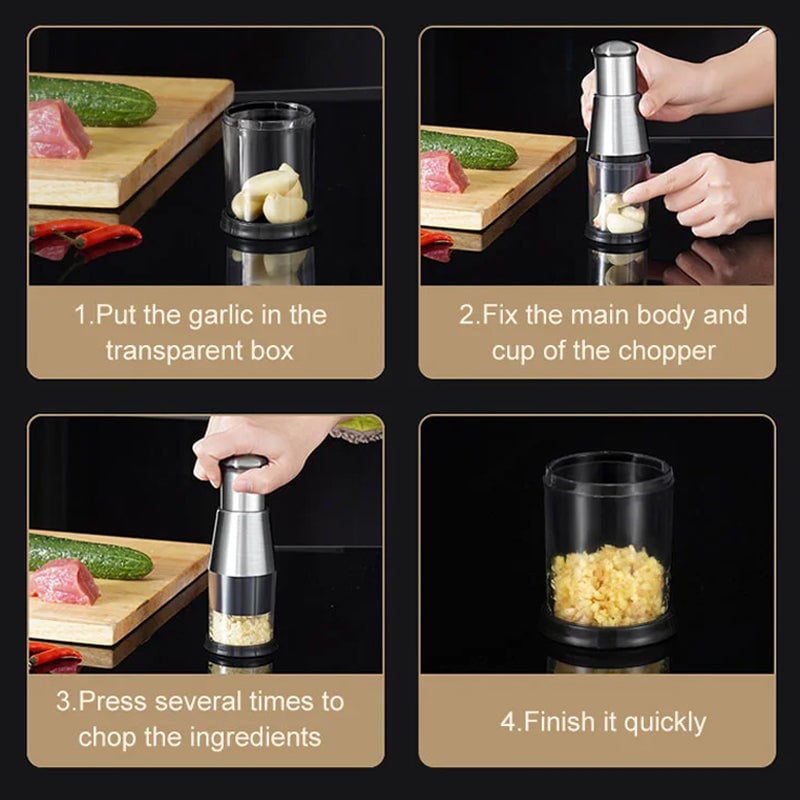 1.Put the garlic in the transparent box

2.Fix the main body and cup of the chopper

3.Press several times to chop the ingredients

4.Finish it quickly