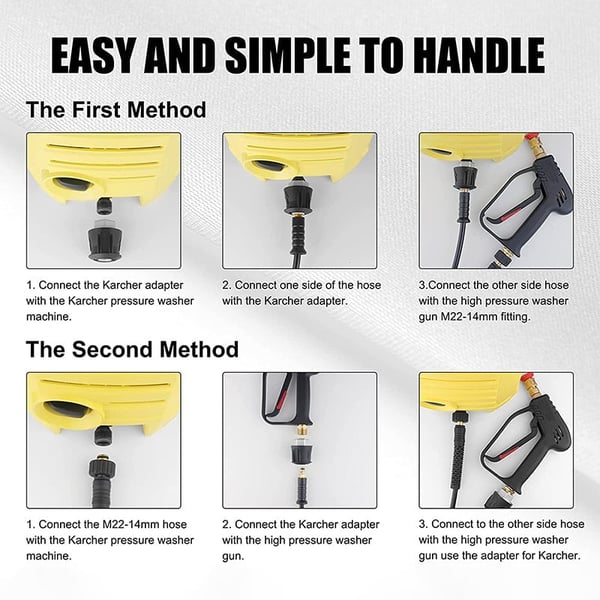 EASY AND SIMPLE TO HANDLE

The First Method

1. Connect the Karcher adapter with the Karcher pressure washer machine.

2. Connect one side of the hose with the Karcher adapter.

3.Connect the other side hose with the high pressure washer gun M22-14mm fitting.

The Second Method

1. Connect the M22-14mm hose with the Karcher pressure washer machine.

2. Connect the Karcher adapter with the high pressure washer gun.

3. Connect to the other side hose with the high pressure washer gun use the adapter for Karcher.