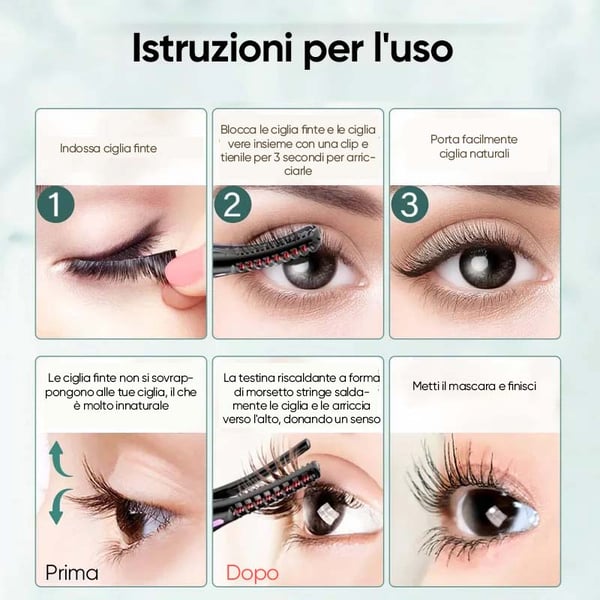 Istruzioni per l'uso

Indossa ciglia finte

1

Blocca le ciglia finte e le ciglia vere insieme con una clip e tienile per 3 secondi per arricciarle

2

Porta facilmente ciglia naturali

3

Le ciglia finte non si sovrappongono alle tue ciglia, il che è molto innaturale

Prima

La testina riscaldante a forma di morsetto stringe saldamente le ciglia e le arriccia verso l'alto, donando un senso

Dopo

Metti il mascara e finisci