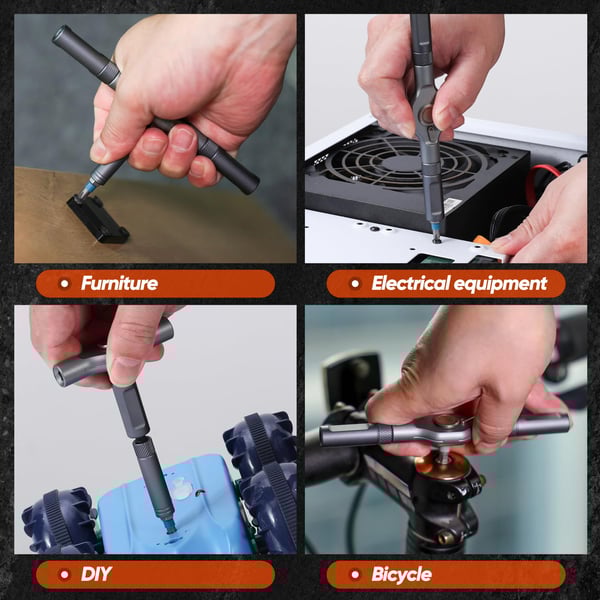 Furniture

Electrical equipment

DIY

Bicycle