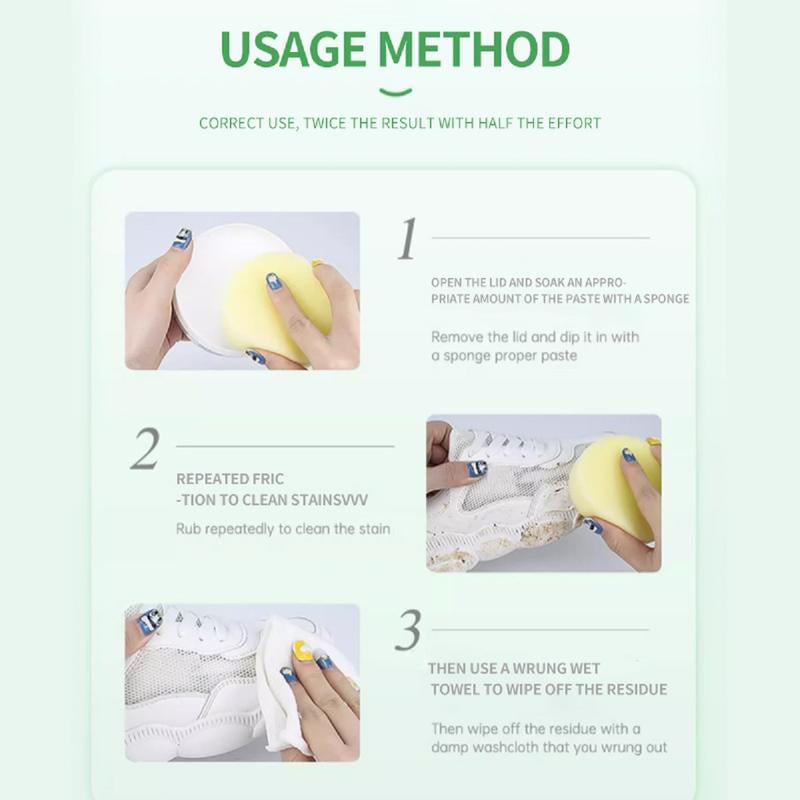 USAGE METHOD

CORRECT USE, TWICE THE RESULT WITH HALF THE EFFORT

1

OPEN THE LID AND SOAK AN APPROPRIATE AMOUNT OF THE PASTE WITH A SPONGE

Remove the lid and dip it in with a sponge proper paste

2

REPEATED FRICTION TO CLEAN STAINSVVV

Rub repeatedly to clean the stain

3

THEN USE A WRUNG WET TOWEL TO WIPE OFF THE RESIDUE

Then wipe off the residue with a damp washcloth that you wrung out