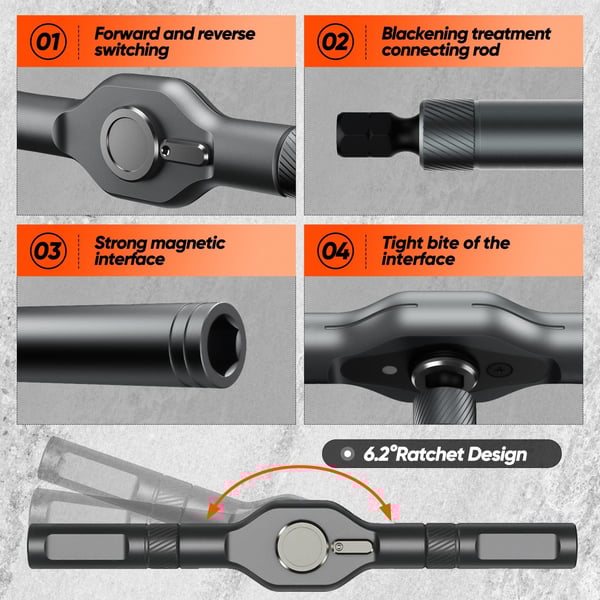 01 Forward and reverse switching

02 Blackening treatment connecting rod

03 Strong magnetic interface

04 Tight bite of the interface

6.2°Ratchet Design