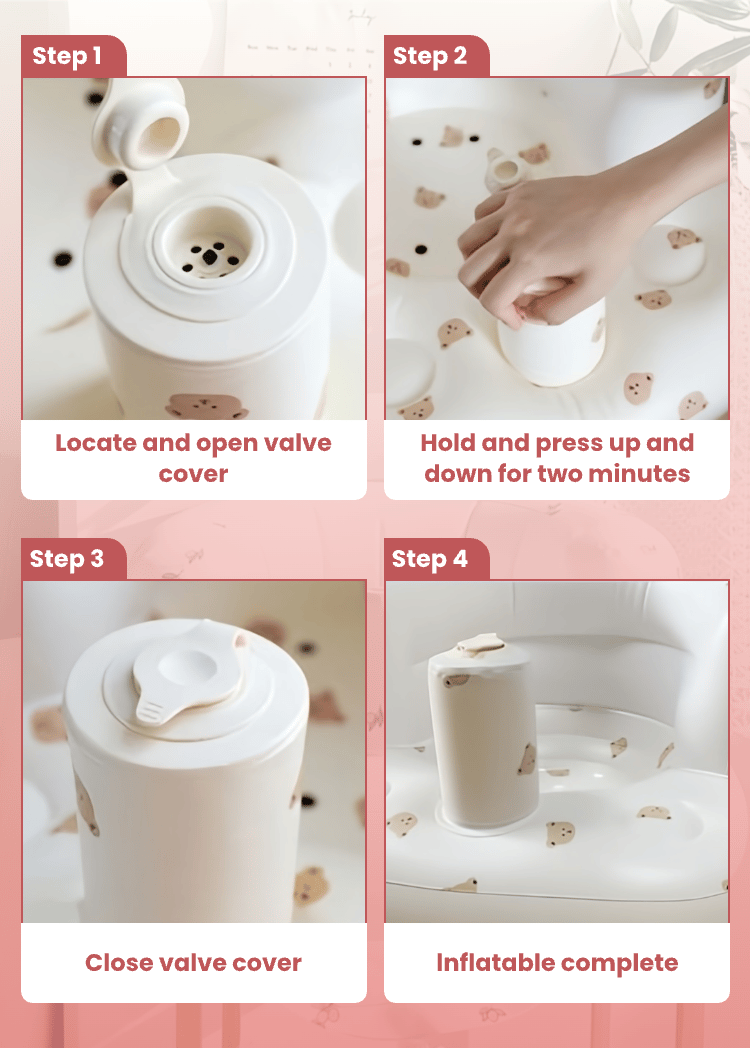 Step 1

Locate and open valve cover

Step 2

Hold and press up and down for two minutes

Step 3

Close valve cover

Step 4

Inflatable complete