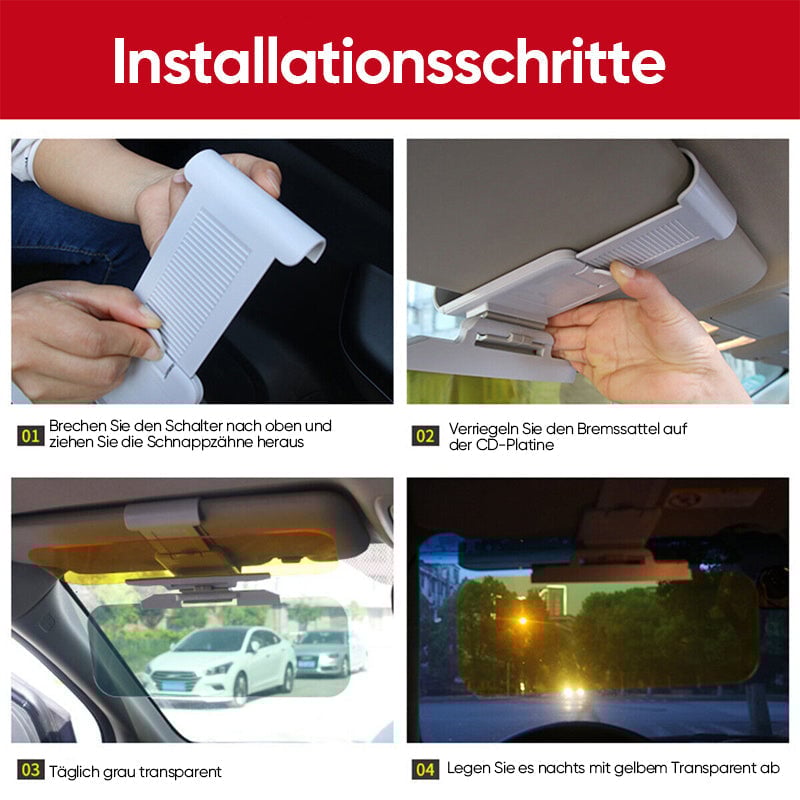 Installationsschritte

01 Brechen Sie den Schalter nach oben und ziehen Sie die Schnappzähne heraus

02 Verriegeln Sie den Bremssattel auf der CD-Platine

03 Täglich grau transparent

04 Legen Sie es nachts mit gelbem Transparent ab