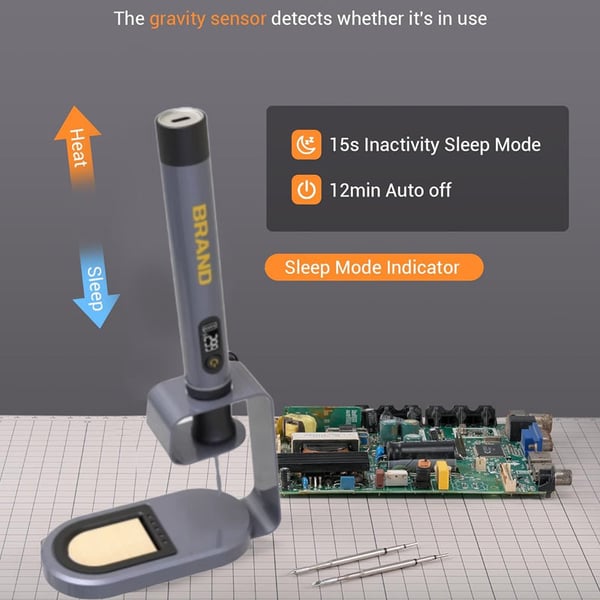 The gravity sensor detects whether it's in use

Heat

Sleep

BRAND

15s Inactivity Sleep Mode

12min Auto off

Sleep Mode Indicator