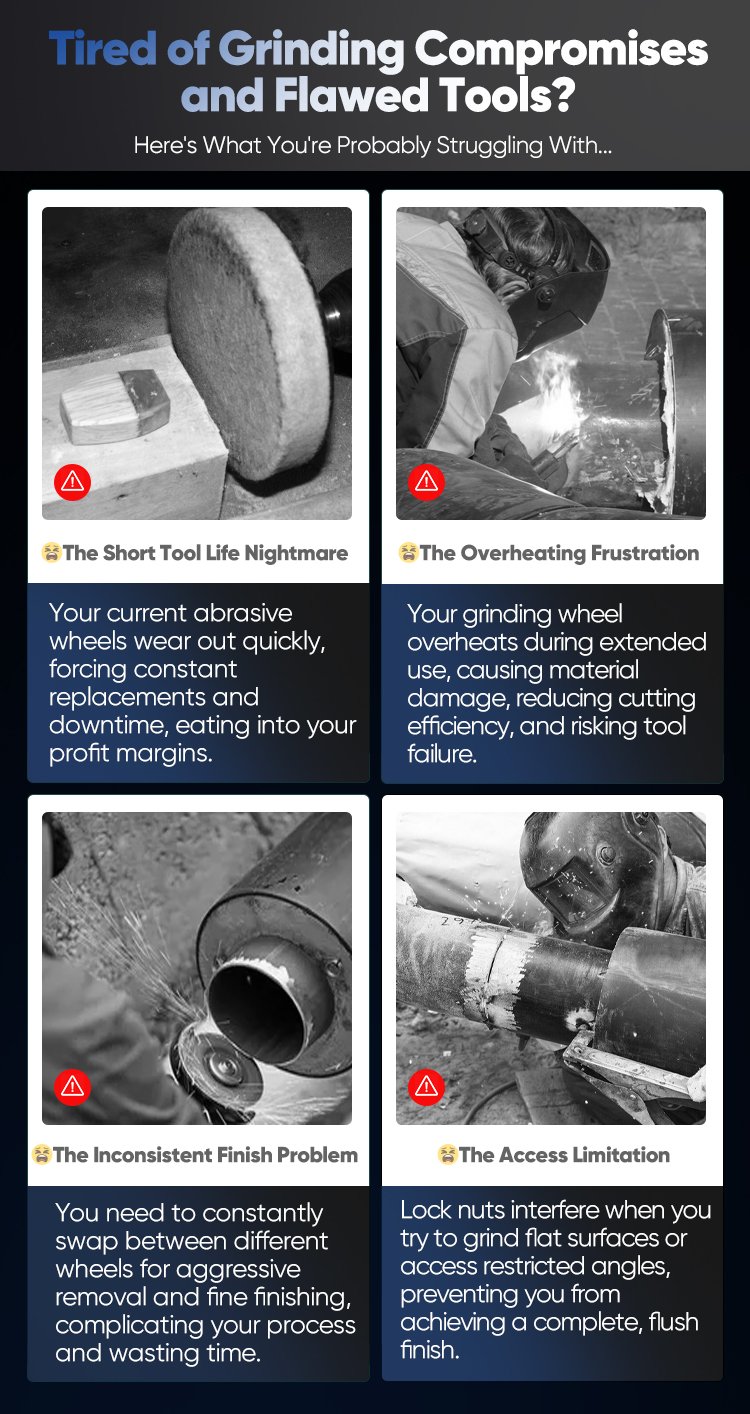 Tired of Grinding Compromises and Flawed Tools?

Here's What You're Probably Struggling With...

😫The Short Tool Life Nightmare

Your current abrasive wheels wear out quickly, forcing constant replacements and downtime, eating into your profit margins.

😫The Overheating Frustration

Your grinding wheel overheats during extended use, causing material damage, reducing cutting efficiency, and risking tool failure.

😫The Inconsistent Finish Problem

You need to constantly swap between different wheels for aggressive removal and fine finishing, complicating your process and wasting time.

😫The Access Limitation

Lock nuts interfere when you try to grind flat surfaces or access restricted angles, preventing you from achieving a complete, flush finish.