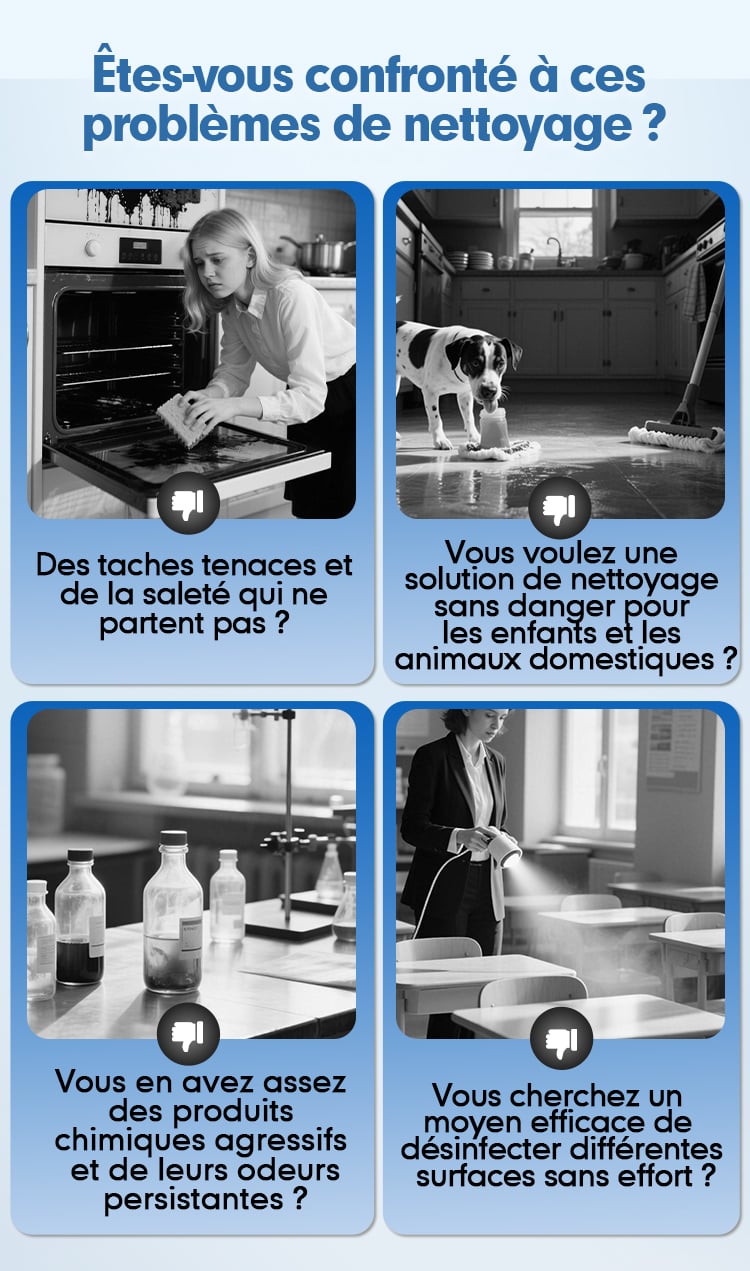 Êtes-vous confronté à ces problèmes de nettoyage ?

Des taches tenaces et de la saleté qui ne partent pas ?

Vous voulez une solution de nettoyage sans danger pour les enfants et les animaux domestiques ?

Vous en avez assez des produits chimiques agressifs et de leurs odeurs persistantes ?

Vous cherchez un moyen efficace de désinfecter différentes surfaces sans effort ?