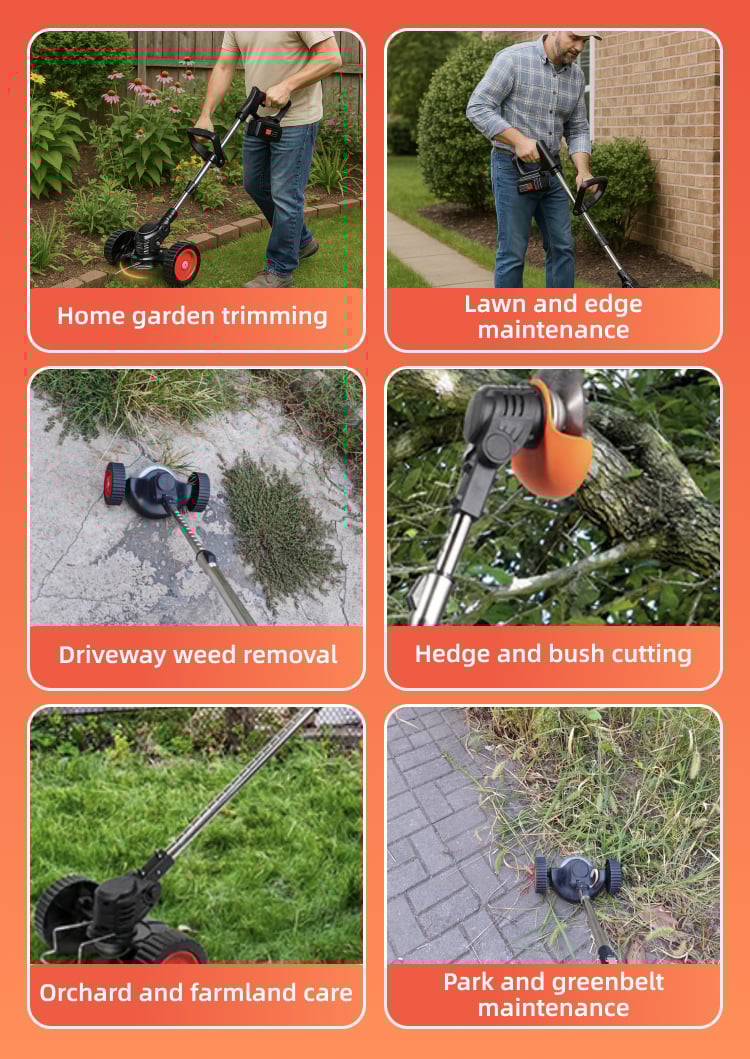 Home garden trimming

Lawn and edge maintenance

Driveway weed removal

Hedge and bush cutting

Orchard and farmland care

Park and greenbelt maintenance