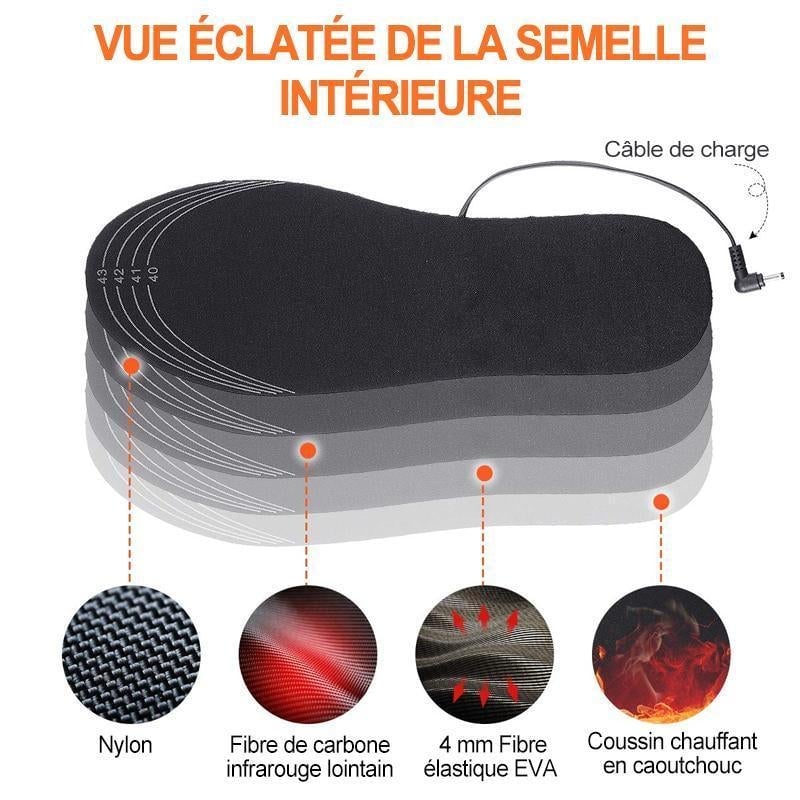 VUE ÉCLATÉE DE LA SEMELLE INTÉRIEURE

Câble de charge

43
42
41
40

Nylon

Fibre de carbone infrarouge lointain

4 mm Fibre élastique EVA

Coussin chauffant en caoutchouc