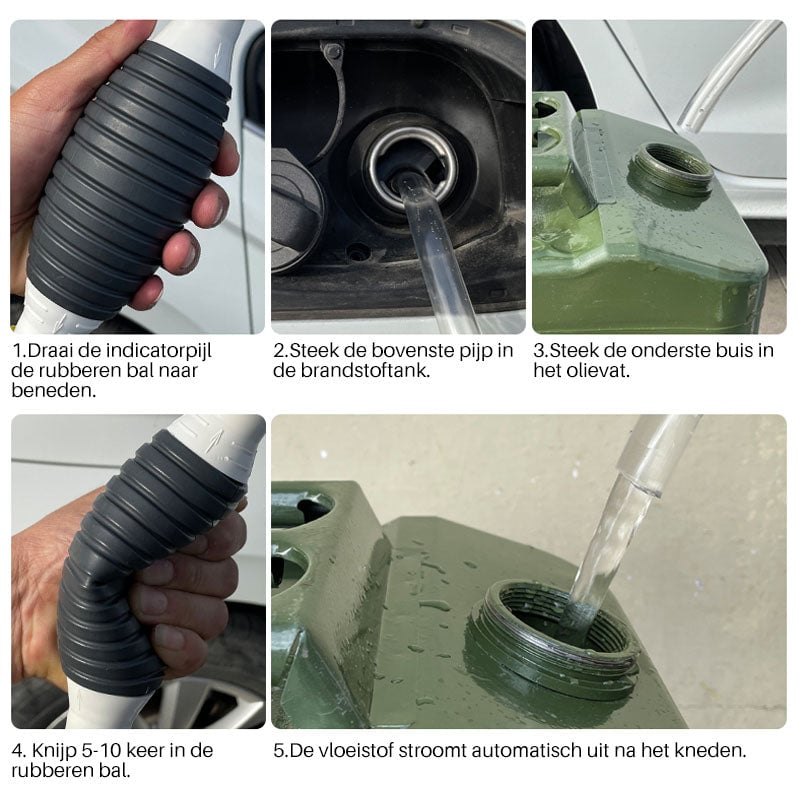 1.Draai de indicatorpijl de rubberen bal naar beneden.

2.Steek de bovenste pijp in de brandstoftank.

3.Steek de onderste buis in het olievat.

4. Knijp 5-10 keer in de rubberen bal.

5.De vloeistof stroomt automatisch uit na het kneden.