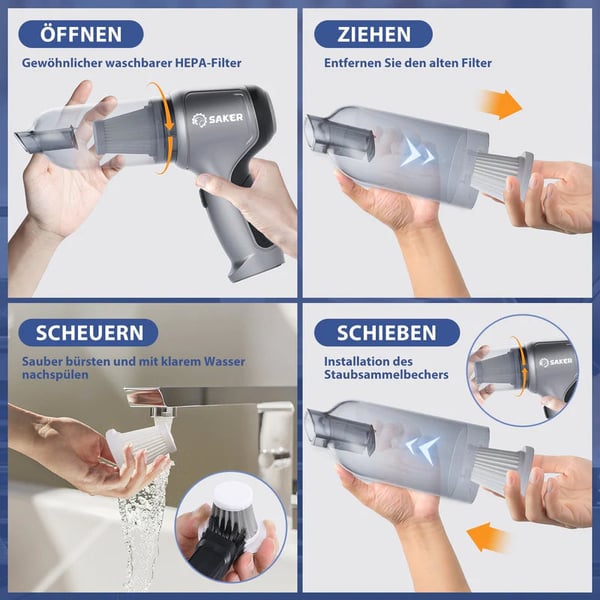 ÖFFNEN

Gewöhnlicher waschbarer HEPA-Filter

SAKER

ZIEHEN

Entfernen Sie den alten Filter

SCHEUERN

Sauber bürsten und mit klarem Wasser nachspülen

SCHIEBEN

Installation des Staubsammelbechers

SAKER