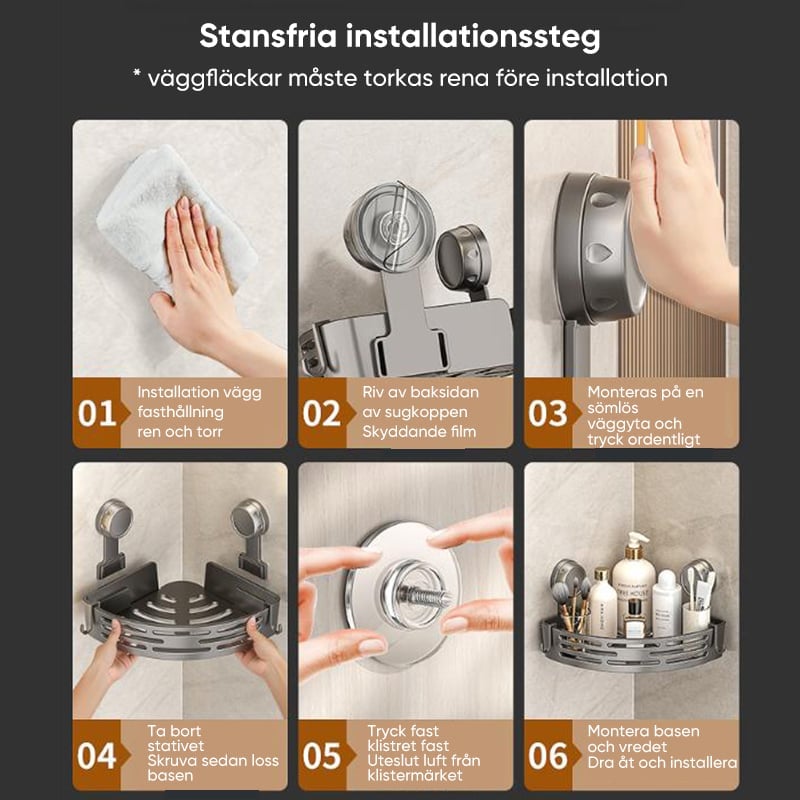 Stansfria installationssteg

* väggfläckar måste torkas rena före installation

01 Installation vägg fasthållning ren och torr

02 Riv av baksidan av sugkoppen Skyddande film

03 Monteras på en sömlös väggyta och tryck ordentligt

04 Ta bort stativet Skruva sedan loss basen

05 Tryck fast klistret fast Uteslut luft från klistermärket

06 Montera basen och vredet Dra åt och installera