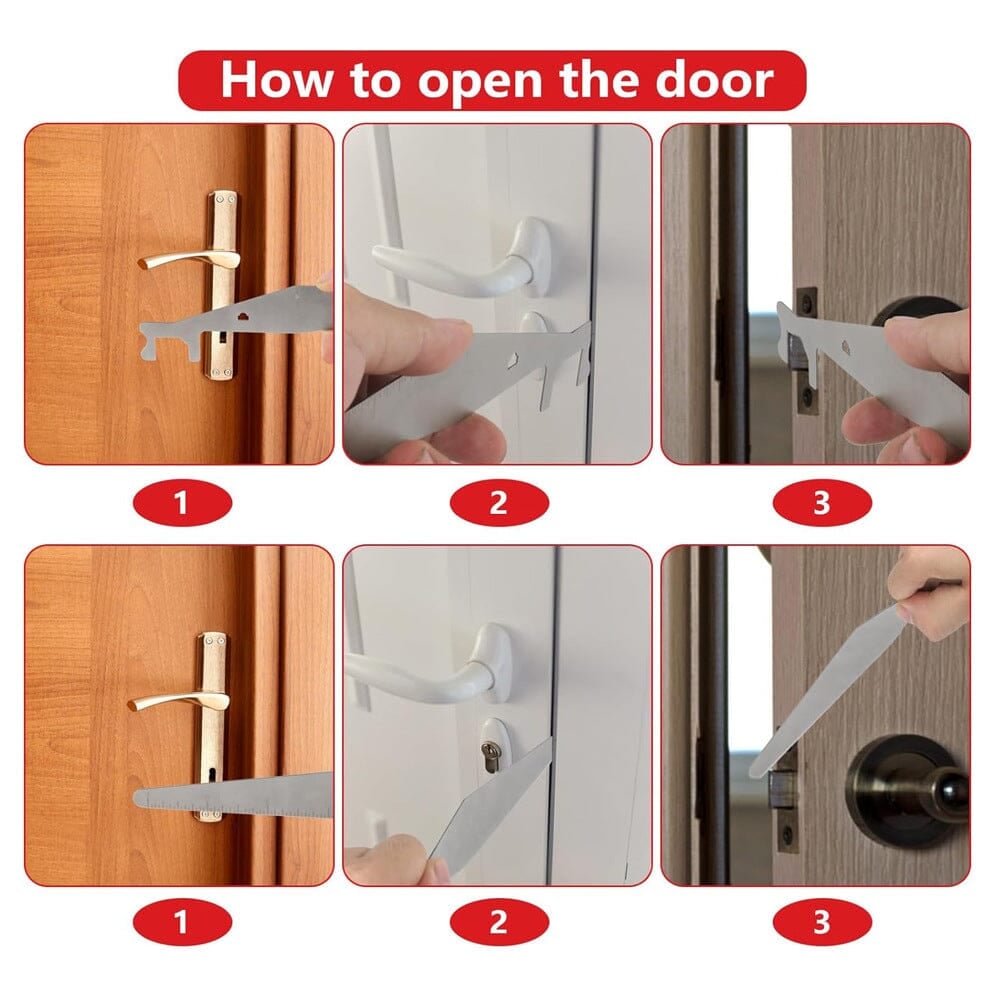 How to open the door

1

2

3

1

2

3