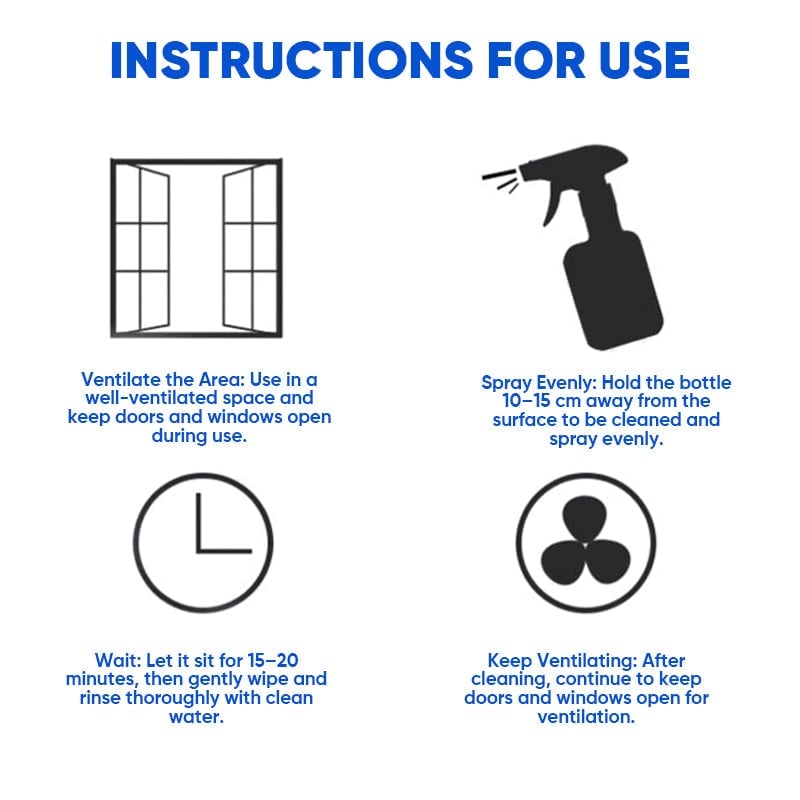 INSTRUCTIONS FOR USE

Ventilate the Area: Use in a well-ventilated space and keep doors and windows open during use.

Spray Evenly: Hold the bottle 10–15 cm away from the surface to be cleaned and spray evenly.

Wait: Let it sit for 15–20 minutes, then gently wipe and rinse thoroughly with clean water.

Keep Ventilating: After cleaning, continue to keep doors and windows open for ventilation.