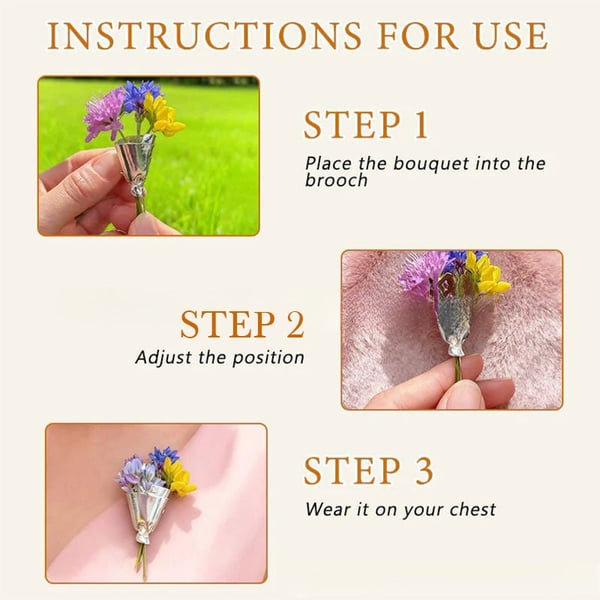 INSTRUCTIONS FOR USE

STEP 1
Place the bouquet into the brooch

STEP 2
Adjust the position

STEP 3
Wear it on your chest