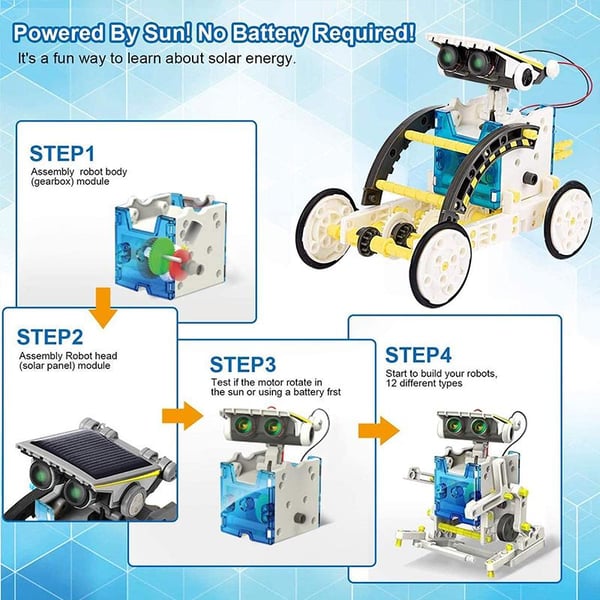 Powered By Sun! No Battery Required!
It's a fun way to learn about solar energy.

STEP1
Assembly robot body (gearbox) module

STEP2
Assembly Robot head (solar panel) module

STEP3
Test if the motor rotate in the sun or using a battery frst

STEP4
Start to build your robots, 12 different types