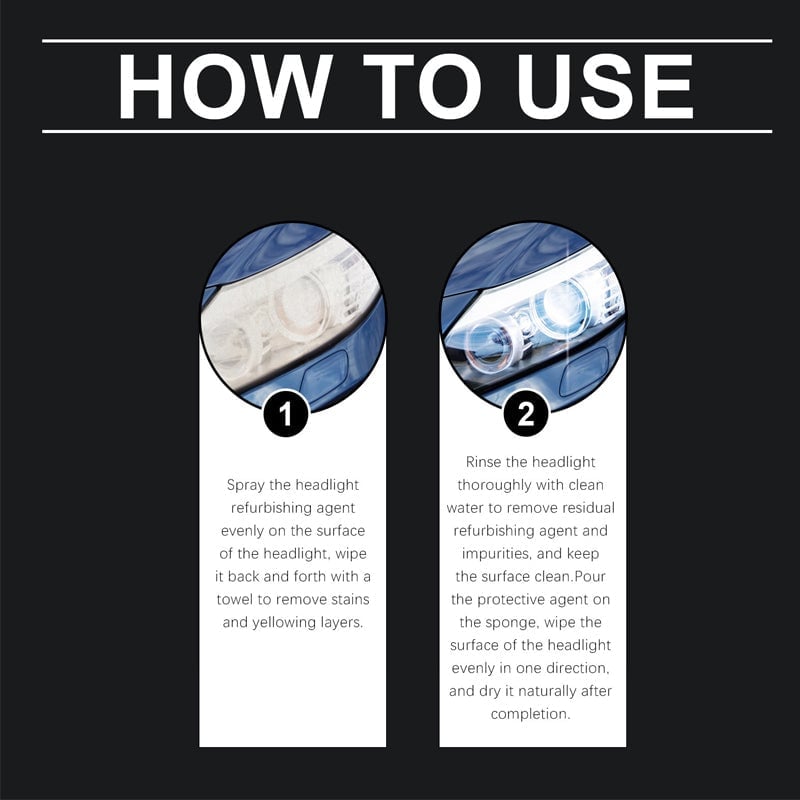 HOW TO USE

1

Spray the headlight refurbishing agent evenly on the surface of the headlight, wipe it back and forth with a towel to remove stains and yellowing layers.

2

Rinse the headlight thoroughly with clean water to remove residual refurbishing agent and impurities, and keep the surface clean.Pour the protective agent on the sponge, wipe the surface of the headlight evenly in one direction, and dry it naturally after completion.