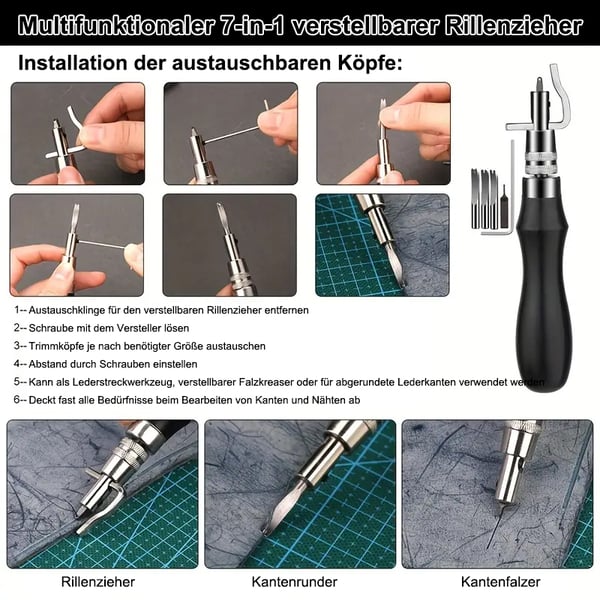 Multifunktionaler 7-in-1 verstellbarer Rillenzieher

Installation der austauschbaren Köpfe:

1-- Austauschklinge für den verstellbaren Rillenzieher entfernen

2-- Schraube mit dem Versteller lösen

3-- Trimmköpfe je nach benötigter Größe austauschen

4-- Abstand durch Schrauben einstellen

5-- Kann als Lederstreckwerkzeug, verstellbarer Falzkreaser oder für abgerundete Lederkanten verwendet werden

6-- Deckt fast alle Bedürfnisse beim Bearbeiten von Kanten und Nähten ab

Rillenzieher

Kantenrunder

Kantenfalzer