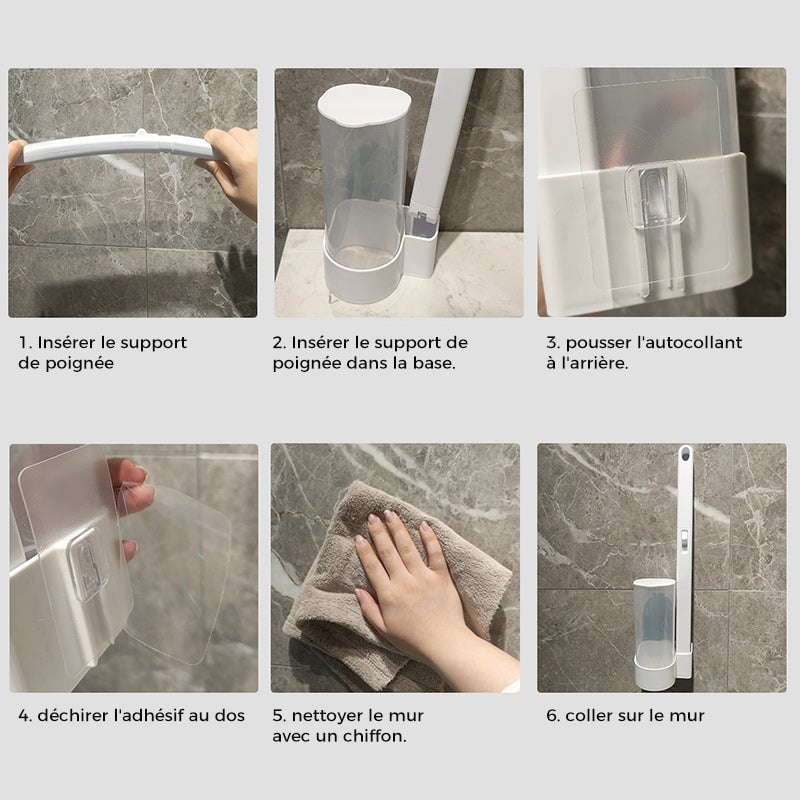 1. Insérer le support de poignée

2. Insérer le support de poignée dans la base.

3. pousser l'autocollant à l'arrière.

4. déchirer l'adhésif au dos

5. nettoyer le mur avec un chiffon.

6. coller sur le mur