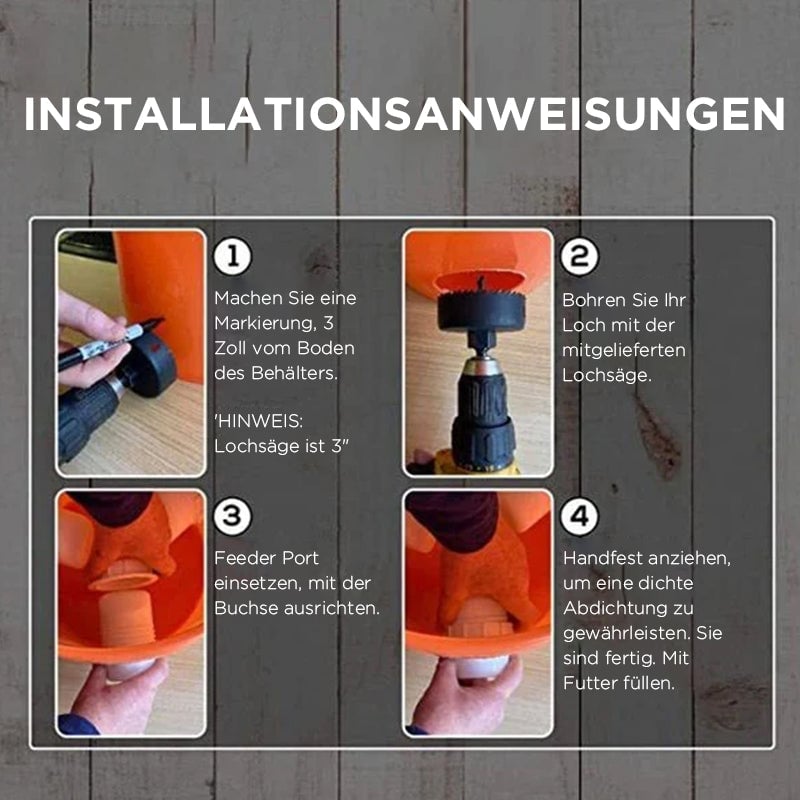 INSTALLATIONSANWEISUNGEN

1
Machen Sie eine Markierung, 3 Zoll vom Boden des Behälters.

'HINWEIS: Lochsäge ist 3"

2
Bohren Sie Ihr Loch mit der mitgelieferten Lochsäge.

3
Feeder Port einsetzen, mit der Buchse ausrichten.

4
Handfest anziehen, um eine dichte Abdichtung zu gewährleisten. Sie sind fertig. Mit Futter füllen.