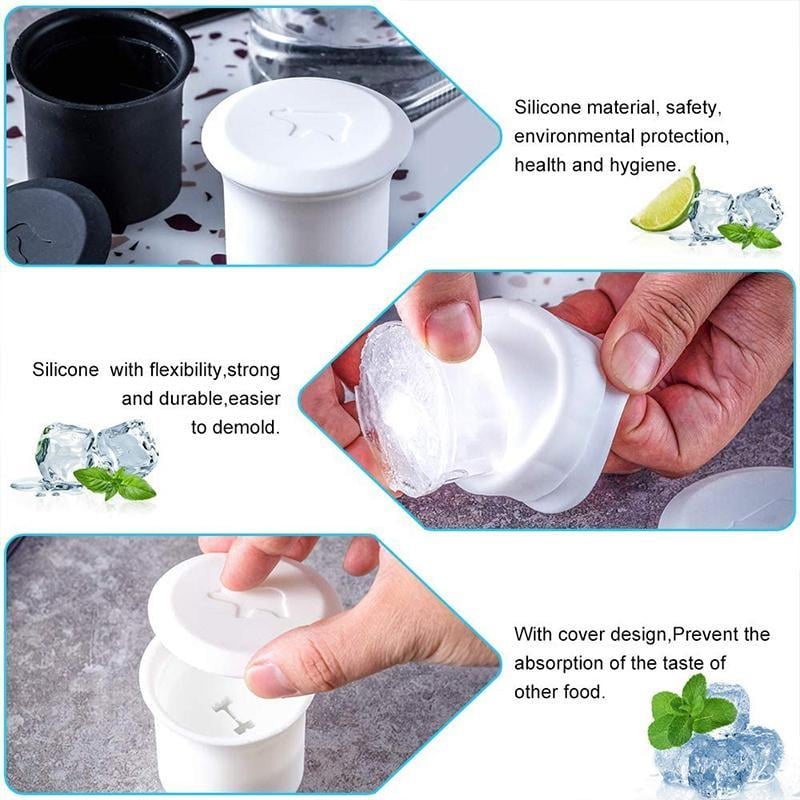 Silicone material, safety, environmental protection, health and hygiene.

Silicone with flexibility,strong and durable,easier to demold.

With cover design,Prevent the absorption of the taste of other food.