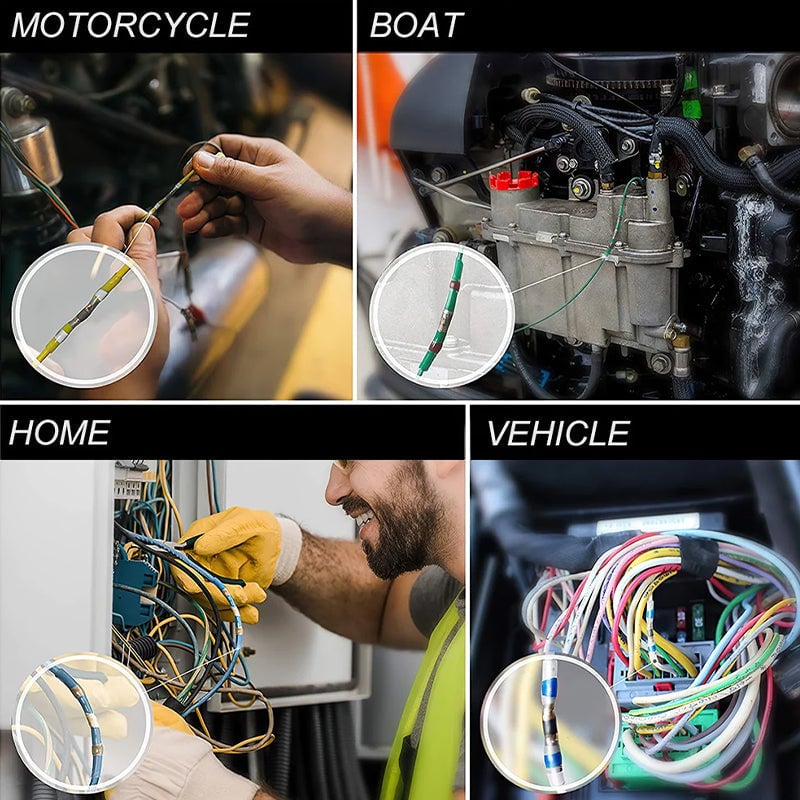 MOTORCYCLE

BOAT

HOME

VEHICLE