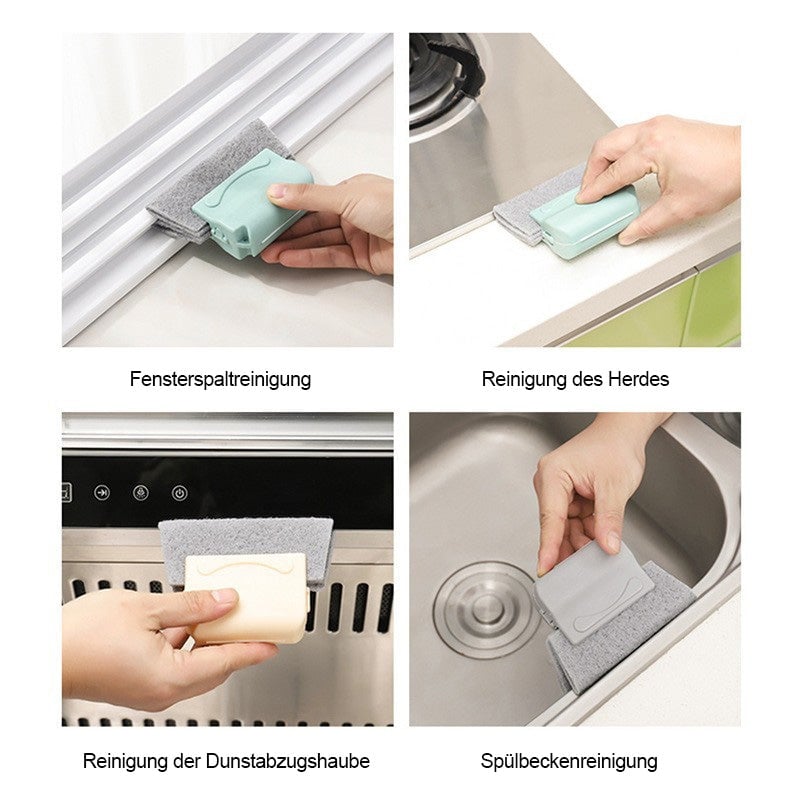 Fensterspaltreinigung

Reinigung des Herdes

Reinigung der Dunstabzugshaube

Spülbeckenreinigung