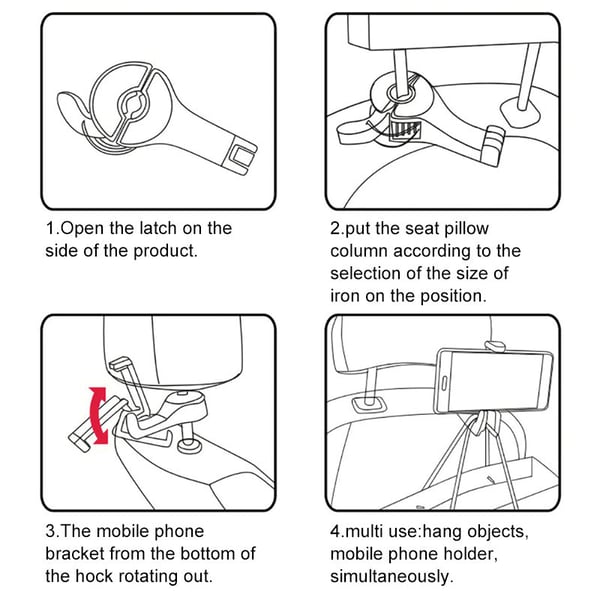 1.Open the latch on the side of the product.

2.put the seat pillow column according to the selection of the size of iron on the position.

3.The mobile phone bracket from the bottom of the hock rotating out.

4.multi use:hang objects, mobile phone holder, simultaneously.