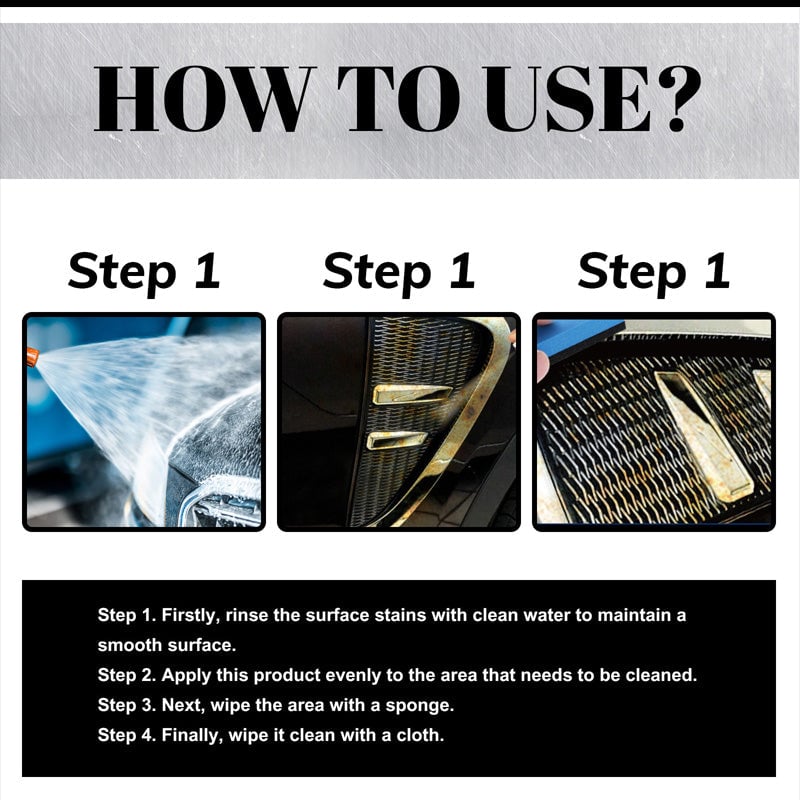 HOW TO USE?

Step 1

Step 1

Step 1

Step 1. Firstly, rinse the surface stains with clean water to maintain a smooth surface.
Step 2. Apply this product evenly to the area that needs to be cleaned.
Step 3. Next, wipe the area with a sponge.
Step 4. Finally, wipe it clean with a cloth.