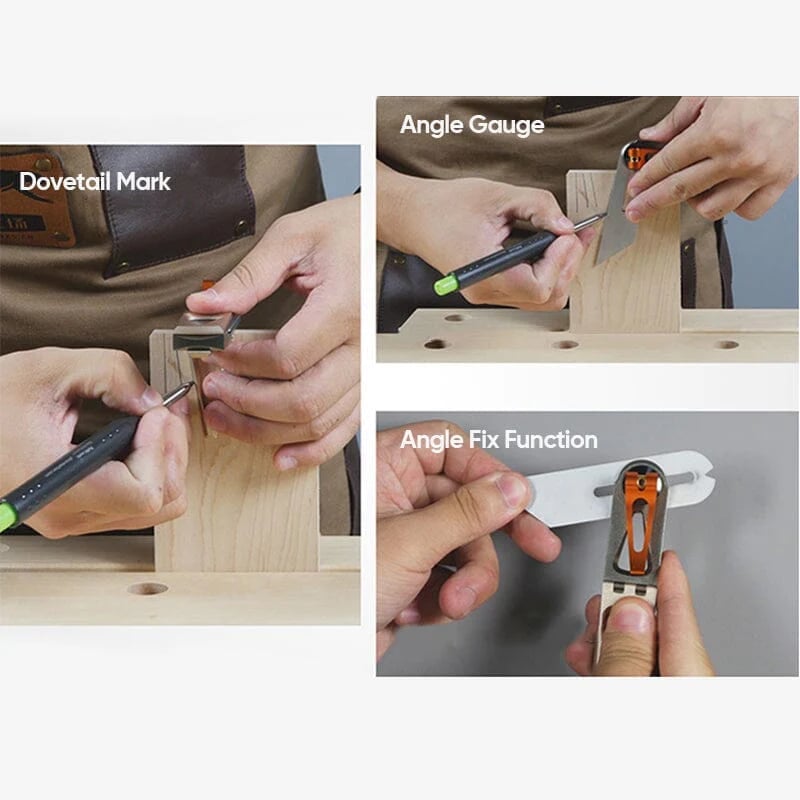 Dovetail Mark

Angle Gauge

Angle Fix Function