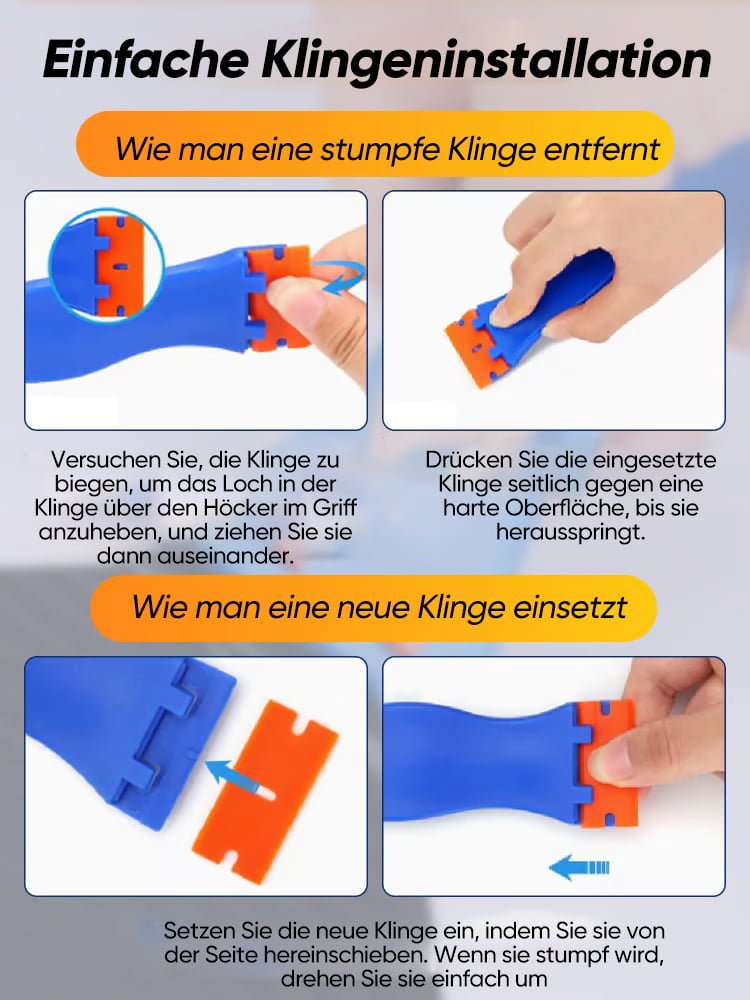 Einfache Klingeninstallation

Wie man eine stumpfe Klinge entfernt

Versuchen Sie, die Klinge zu biegen, um das Loch in der Klinge über den Höcker im Griff anzuheben, und ziehen Sie sie dann auseinander.

Drücken Sie die eingesetzte Klinge seitlich gegen eine harte Oberfläche, bis sie herausspringt.

Wie man eine neue Klinge einsetzt

Setzen Sie die neue Klinge ein, indem Sie sie von der Seite hereinschieben. Wenn sie stumpf wird, drehen Sie sie einfach um