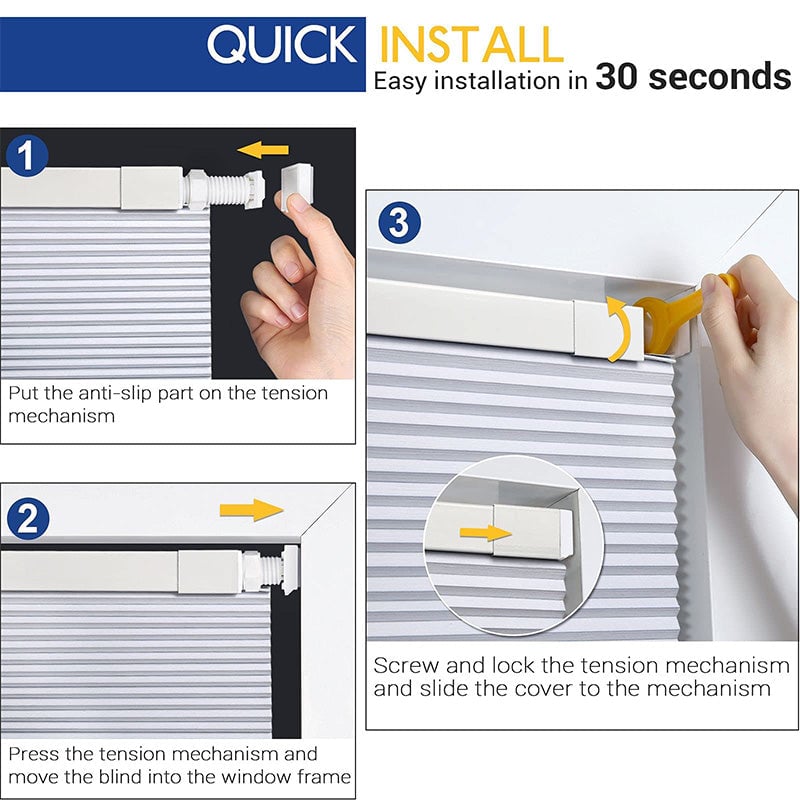 QUICK INSTALL
Easy installation in 30 seconds

1

Put the anti-slip part on the tension mechanism

2

Press the tension mechanism and move the blind into the window frame

3

Screw and lock the tension mechanism and slide the cover to the mechanism