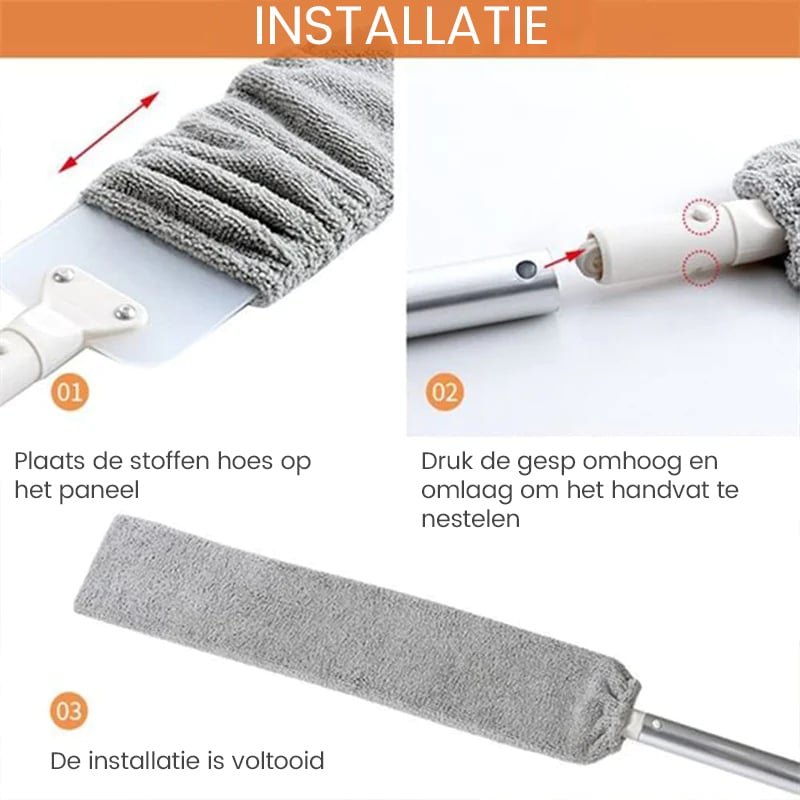 INSTALLATIE

01

Plaats de stoffen hoes op het paneel

02

Druk de gesp omhoog en omlaag om het handvat te nestelen

03

De installatie is voltooid