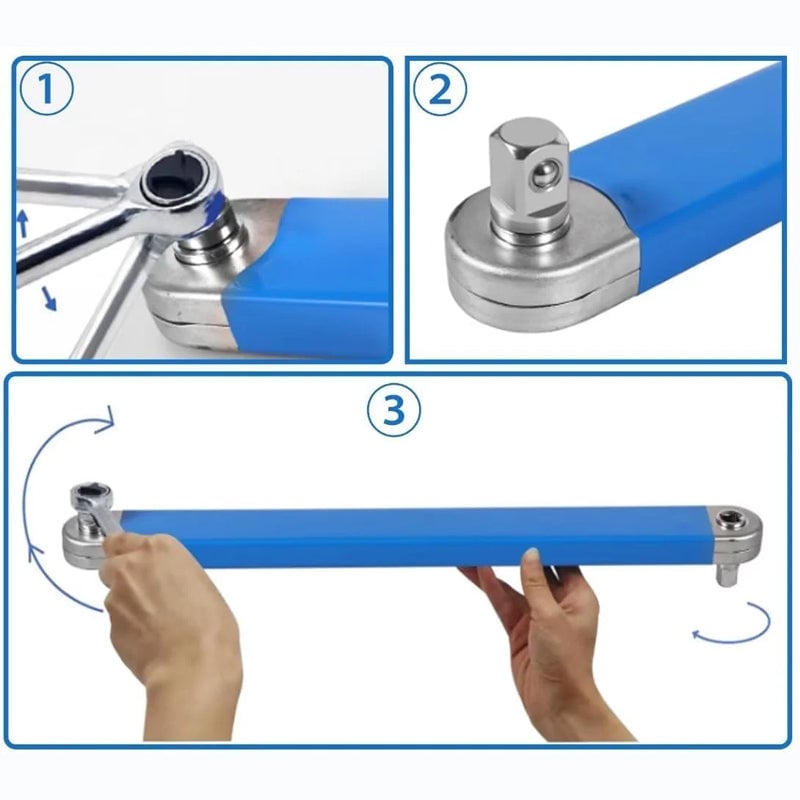 1

2

3