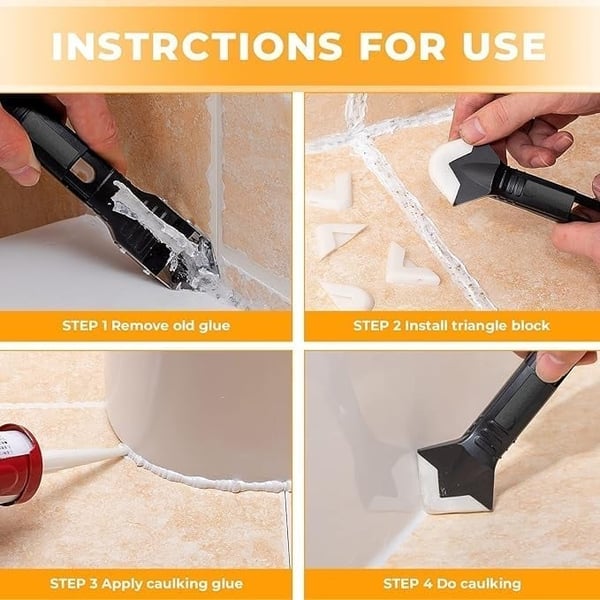 INSTRCTIONS FOR USE

STEP 1 Remove old glue

STEP 2 Install triangle block

STEP 3 Apply caulking glue

STEP 4 Do caulking