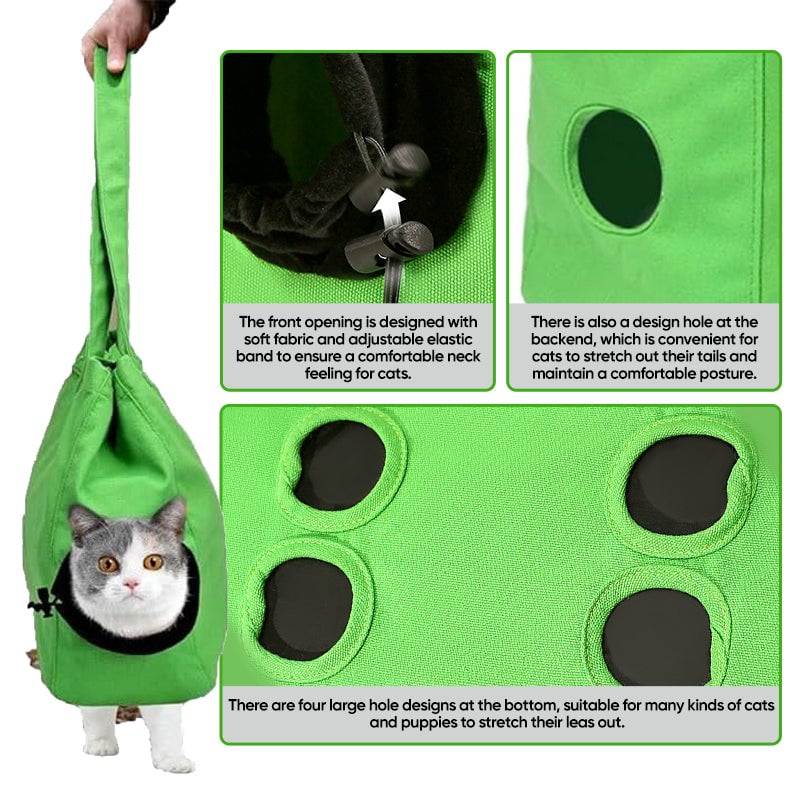 The front opening is designed with soft fabric and adjustable elastic band to ensure a comfortable neck feeling for cats.

There is also a design hole at the backend, which is convenient for cats to stretch out their tails and maintain a comfortable posture.

There are four large hole designs at the bottom, suitable for many kinds of cats and puppies to stretch their leas out.