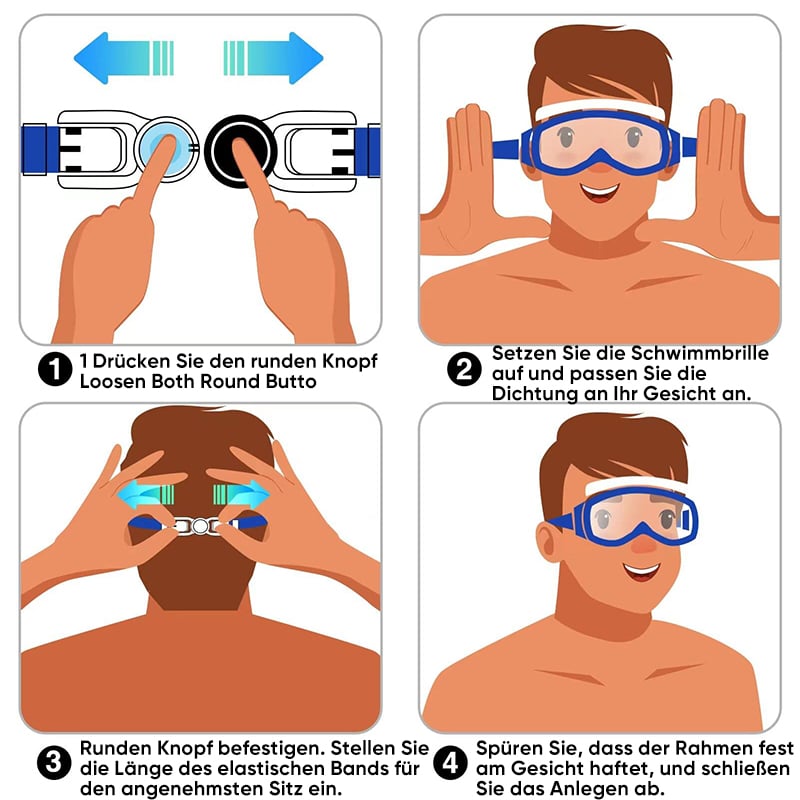 1 1 Drücken Sie den runden Knopf Loosen Both Round Butto

2 Setzen Sie die Schwimmbrille auf und passen Sie die Dichtung an Ihr Gesicht an.

3 Runden Knopf befestigen. Stellen Sie die Länge des elastischen Bands für den angenehmsten Sitz ein.

4 Spüren Sie, dass der Rahmen fest am Gesicht haftet, und schließen Sie das Anlegen ab.