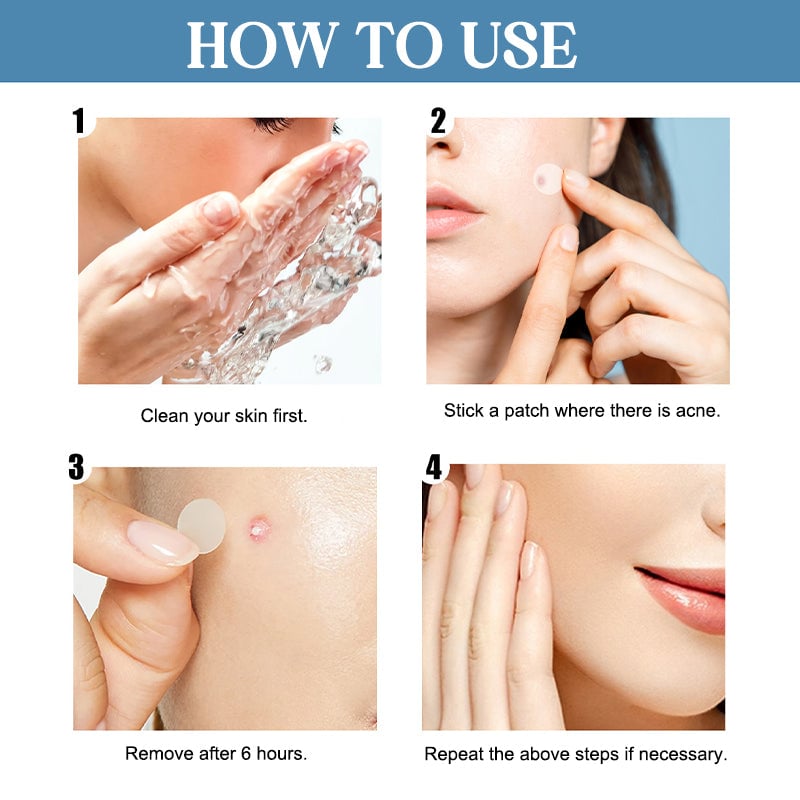 HOW TO USE

1

Clean your skin first.

2

Stick a patch where there is acne.

3

Remove after 6 hours.

4

Repeat the above steps if necessary.