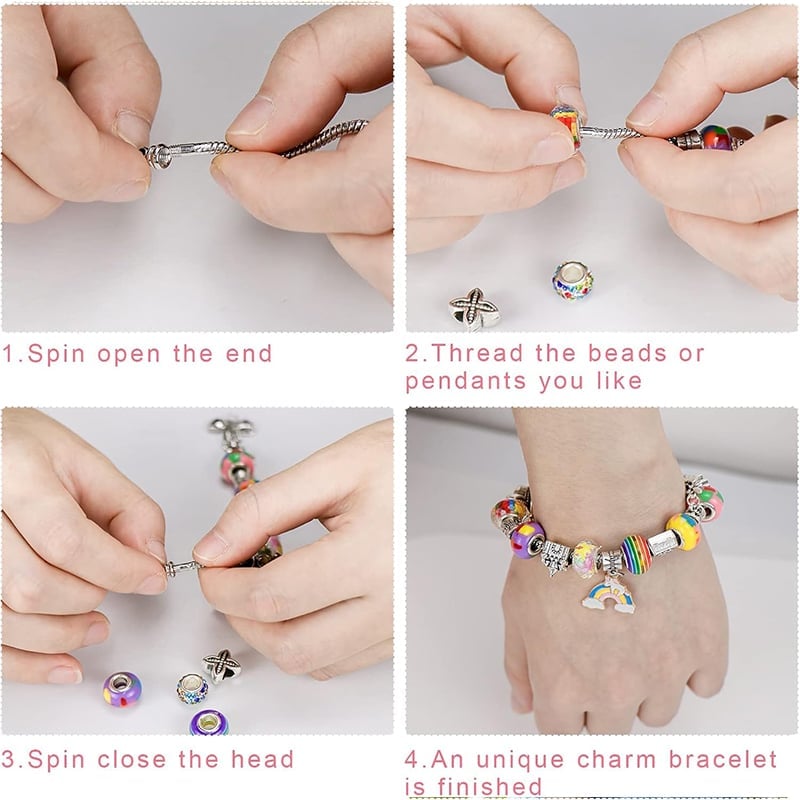 1.Spin open the end

2.Thread the beads or pendants you like

3.Spin close the head

4.An unique charm bracelet is finished