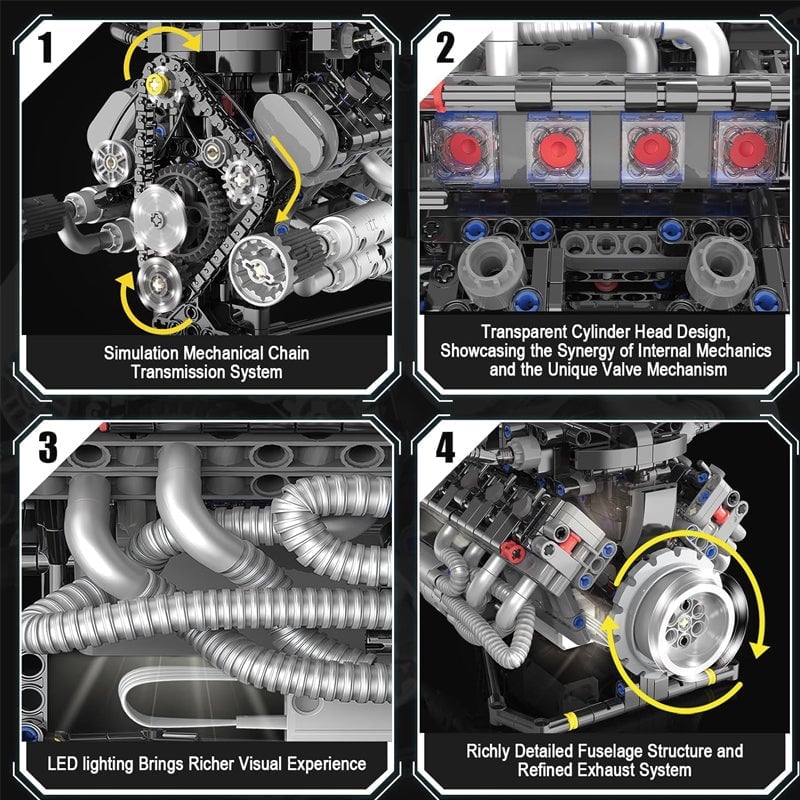 1

Simulation Mechanical Chain Transmission System

2

Transparent Cylinder Head Design, Showcasing the Synergy of Internal Mechanics and the Unique Valve Mechanism

3

LED lighting Brings Richer Visual Experience

4

Richly Detailed Fuselage Structure and Refined Exhaust System