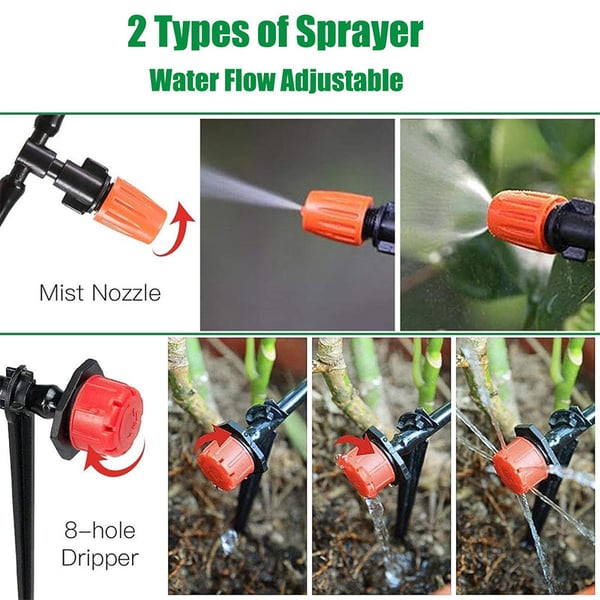 2 Types of Sprayer
Water Flow Adjustable

Mist Nozzle

8-hole Dripper